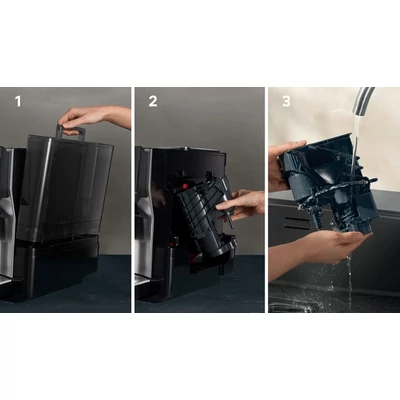 1

2

3